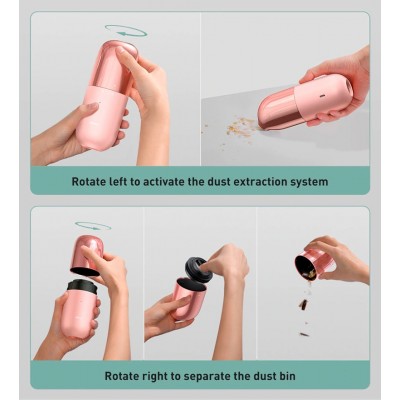 Rotate left to activate the dust extraction system

Rotate right to separate the dust bin