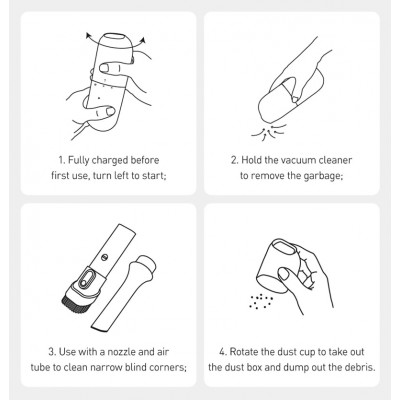 1. Fully charged before first use, turn left to start;

2. Hold the vacuum cleaner to remove the garbage;

3. Use with a nozzle and air tube to clean narrow blind corners;

4. Rotate the dust cup to take out the dust box and dump out the debris.