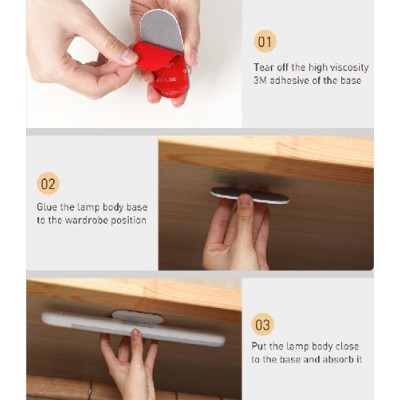 01

Tear off the high viscosity 3M adhesive of the base

02

Glue the lamp body base to the wardrobe position

03

Put the lamp body close to the base and absorb it