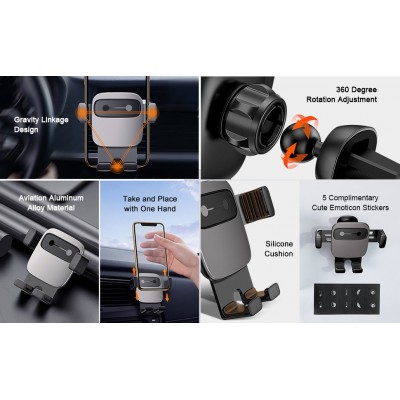 Gravity Linkage Design

360 Degree Rotation Adjustment

Aviation Aluminum Alloy Material

Take and Place with One Hand

Silicone Cushion

5 Complimentary Cute Emoticon Stickers